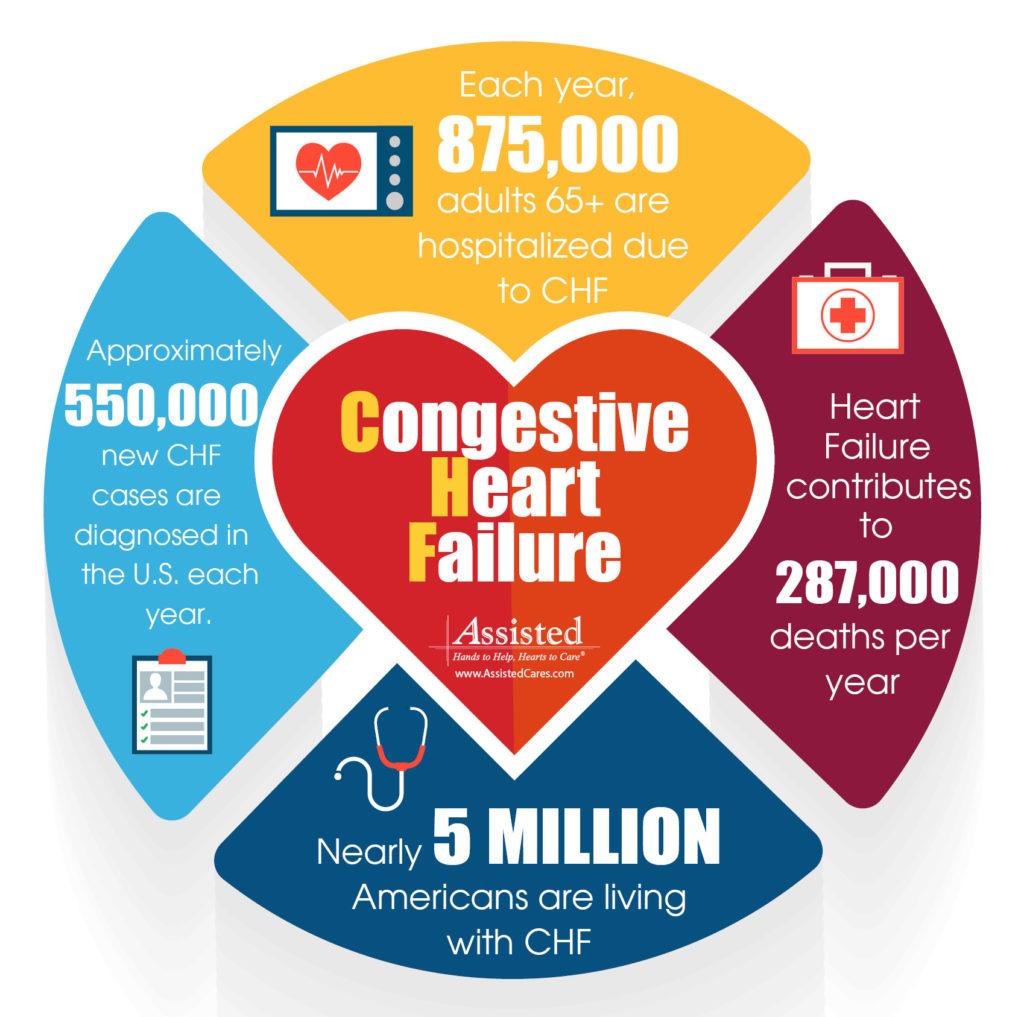 Each year, 875,000 adults 65+ are hospitalized due to CHF

Approximately 550,000 new CHF cases are diagnosed in the U.S. each year.

Congestive Heart Failure

Assisted
Hands to Help, Hearts to Care®
www.AssistedCares.com

Heart Failure contributes to 287,000 deaths per year

Nearly 5 MILLION Americans are living with CHF